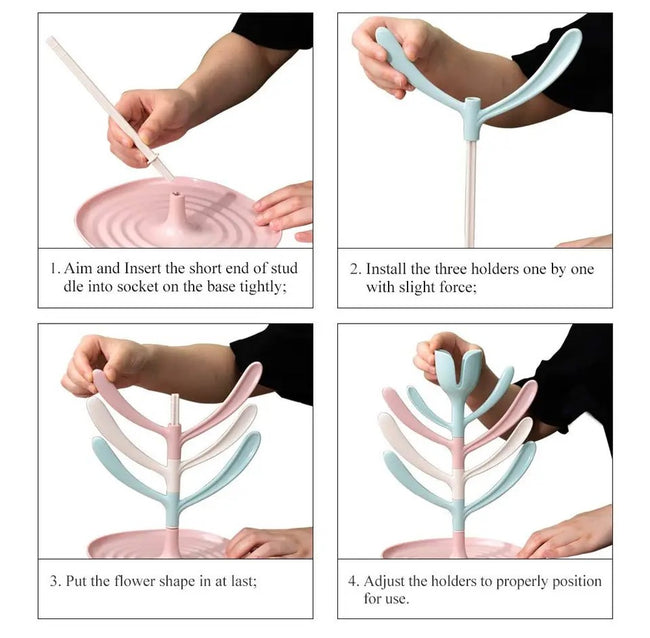 1. Aim and Insert the short end of stud dle into socket on the base tightly;

2. Install the three holders one by one with slight force;

3. Put the flower shape in at last;

4. Adjust the holders to properly position for use.